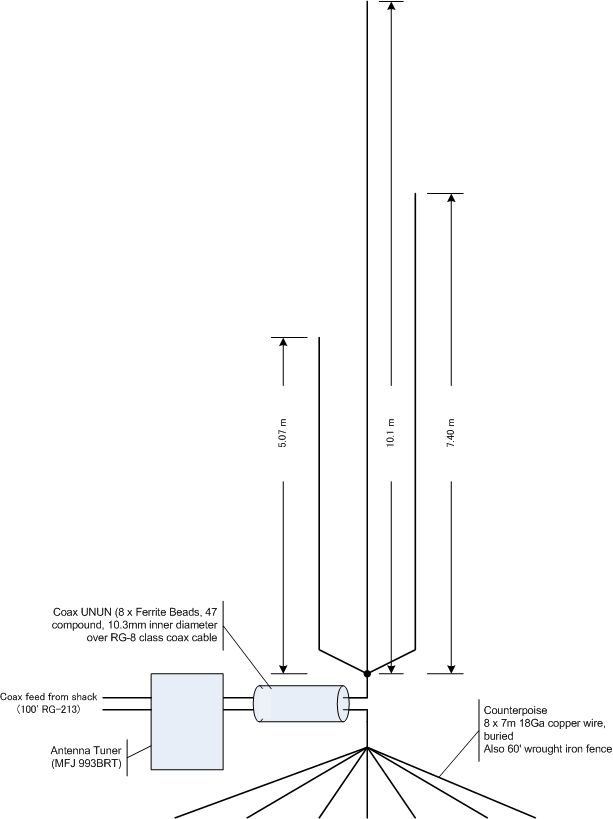 5.07 m

10.1 m

7.40 m

Coax UNUN (8 x Ferrite Beads, 47 compound, 10.3mm inner diameter over RG-8 class coax cable

Coax feed from shack (100' RG-213)

Antenna Tuner (MFJ 993BRT)

Counterpoise
8 x 7m 18Ga copper wire, buried
Also 60' wrought iron fence